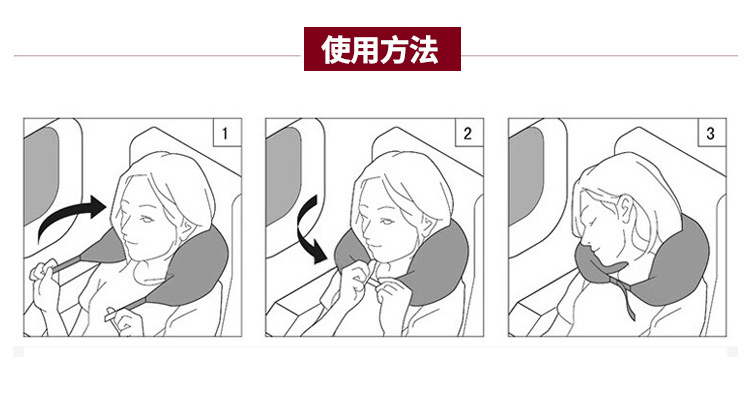 使用方法

1

2

3